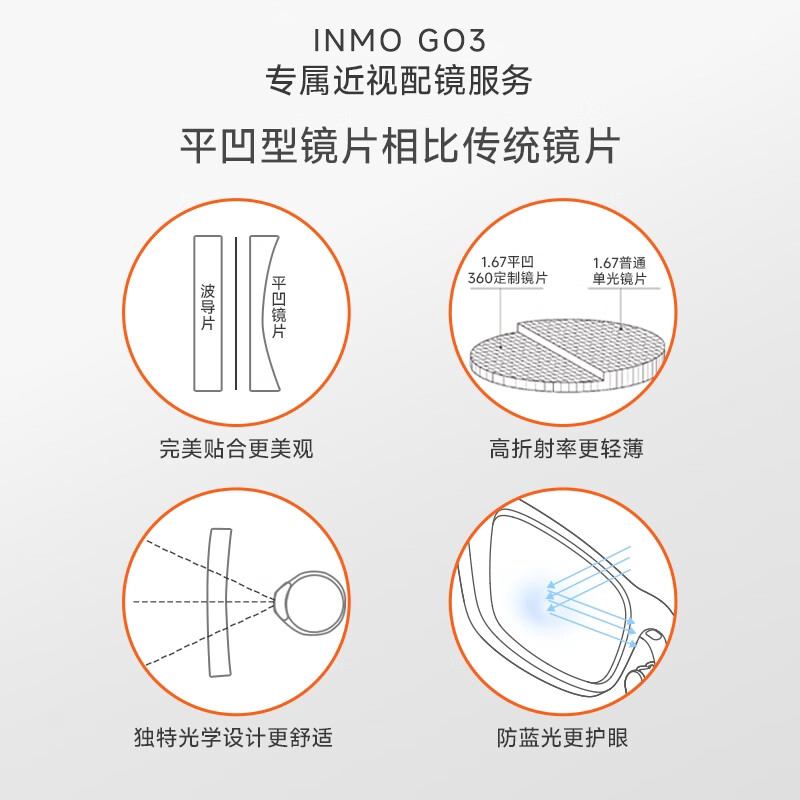 INMO GO3
专属近视配镜服务

平凹型镜片相比传统镜片

波导片

平凹镜片

完美贴合更美观

1.67平凹
360定制镜片

1.67普通
单光镜片

高折射率更轻薄

独特光学设计更舒适

防蓝光更护眼