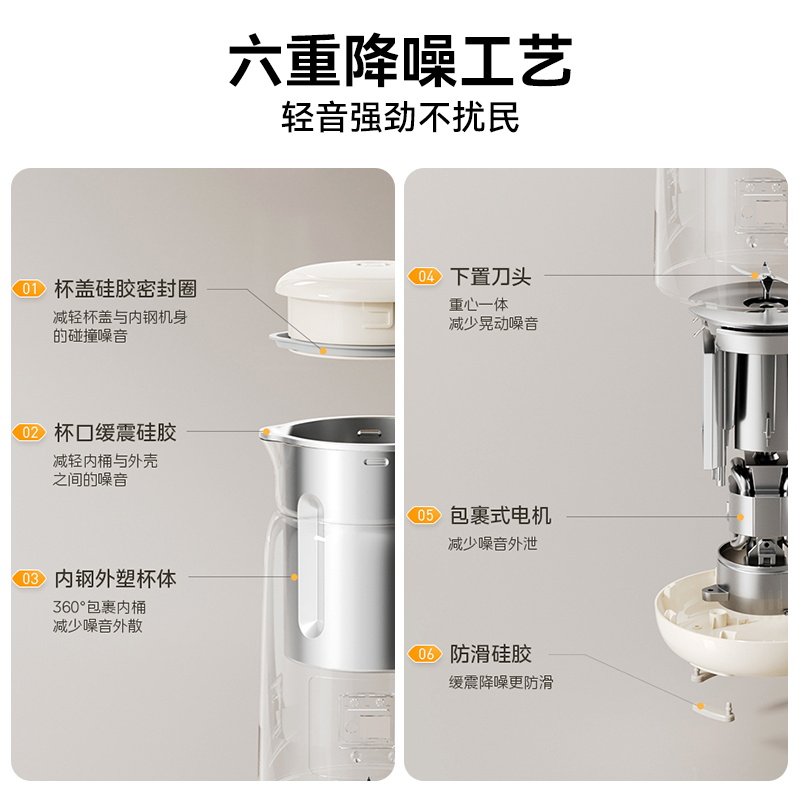 六重降噪工艺
轻音强劲不扰民

01 杯盖硅胶密封圈
减轻杯盖与内钢机身的碰撞噪音

02 杯口缓震硅胶
减轻内桶与外壳之间的噪音

03 内钢外塑杯体
360°包裹内桶
减少噪音外散

04 下置刀头
重心一体
减少晃动噪音

05 包裹式电机
减少噪音外泄

06 防滑硅胶
缓震降噪更防滑