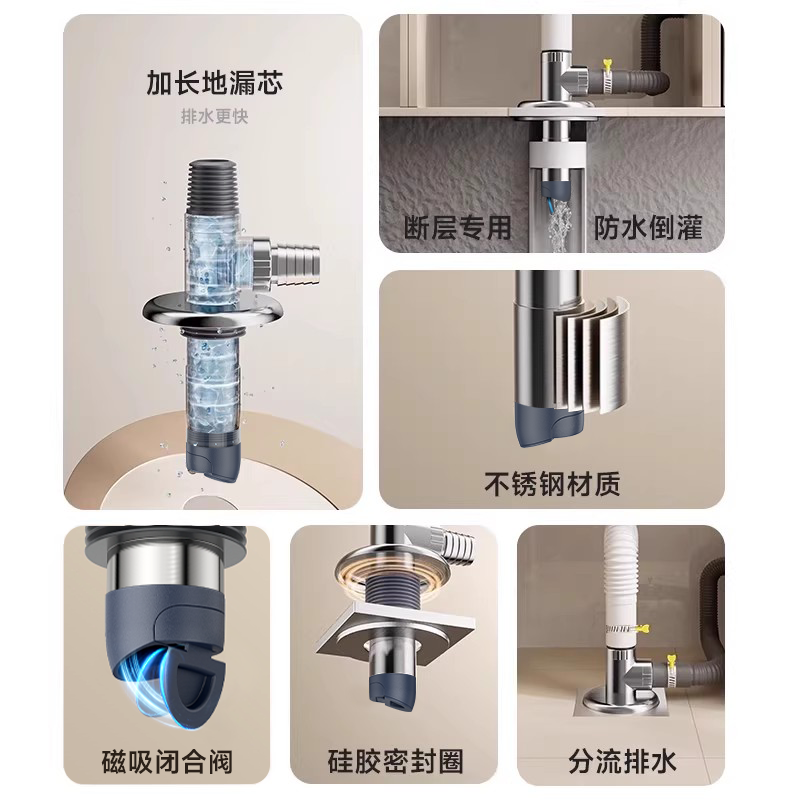 加长地漏芯
排水更快

断层专用
防水倒灌

不锈钢材质

磁吸闭合阀

硅胶密封圈

分流排水