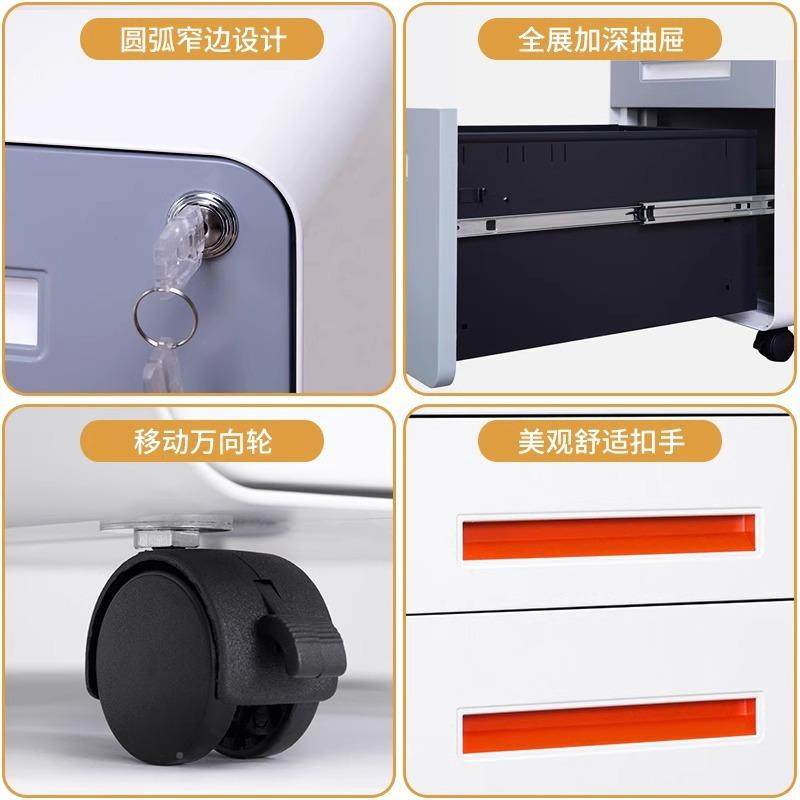 圆弧窄边设计

全展加深抽屉

移动万向轮

美观舒适扣手