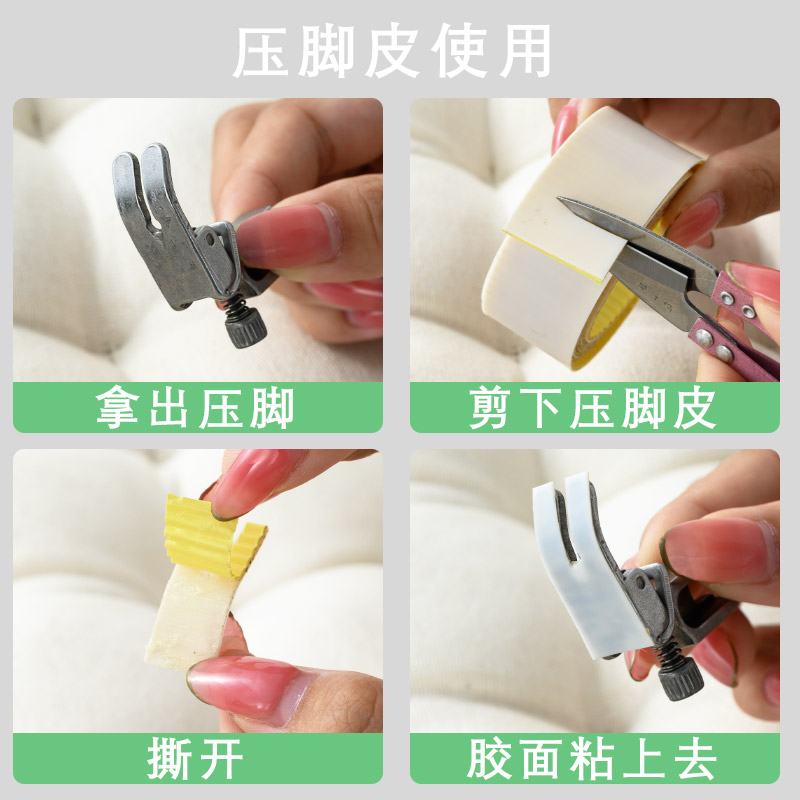 压脚皮使用

拿出压脚

剪下压脚皮

撕开

胶面粘上去