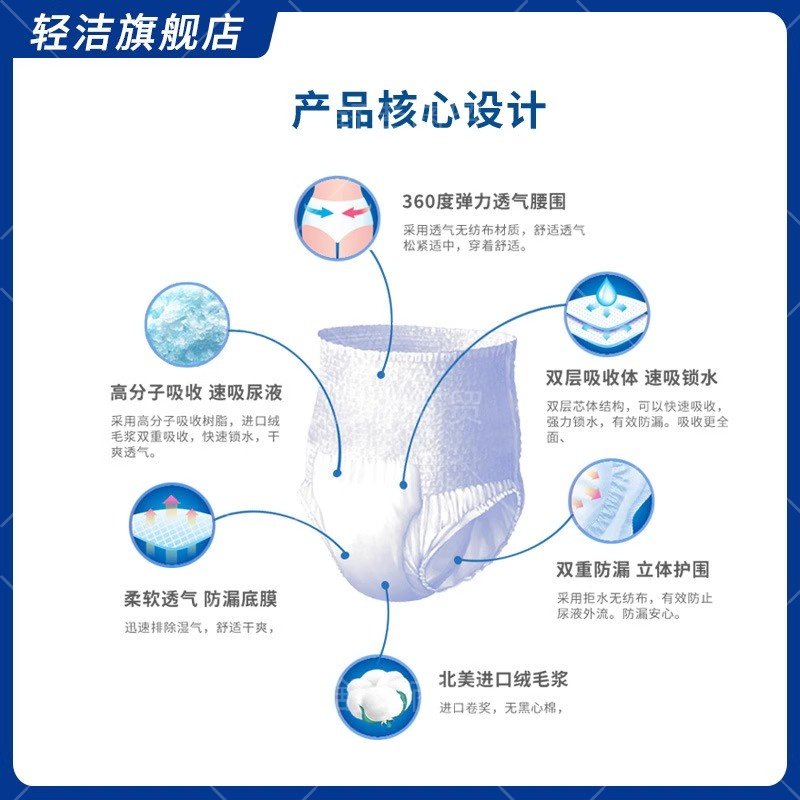 轻洁旗舰店

产品核心设计

360度弹力透气腰围
采用透气无纺布材质，舒适透气
松紧适中，穿着舒适。

高分子吸收 速吸尿液
采用高分子吸收树脂，进口绒毛浆双重吸收，快速锁水，干爽透气。

双层吸收体 速吸锁水
双层芯体结构，可以快速吸收，强力锁水，有效防漏。吸收更全面、

柔软透气 防漏底膜
迅速排除湿气，舒适干爽，

双重防漏 立体护围
采用拒水无纺布，有效防止尿液外流。防漏安心。

北美进口绒毛浆
进口卷奖，无黑心棉，