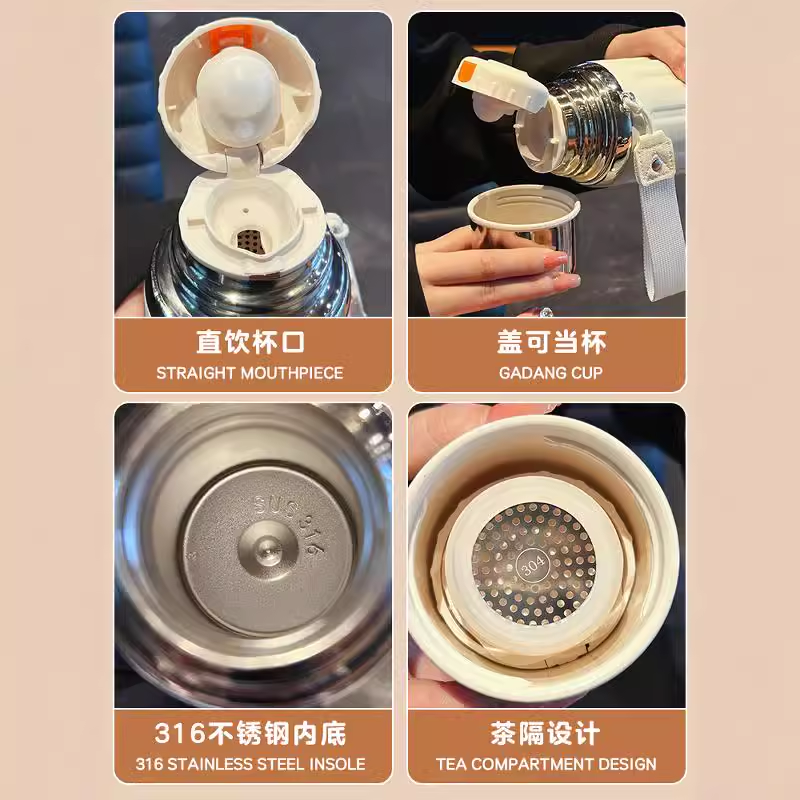 直饮杯口
STRAIGHT MOUTHPIECE

盖可当杯
GADANG CUP

SUS 316

316不锈钢内底
316 STAINLESS STEEL INSOLE

304

茶隔设计
TEA COMPARTMENT DESIGN