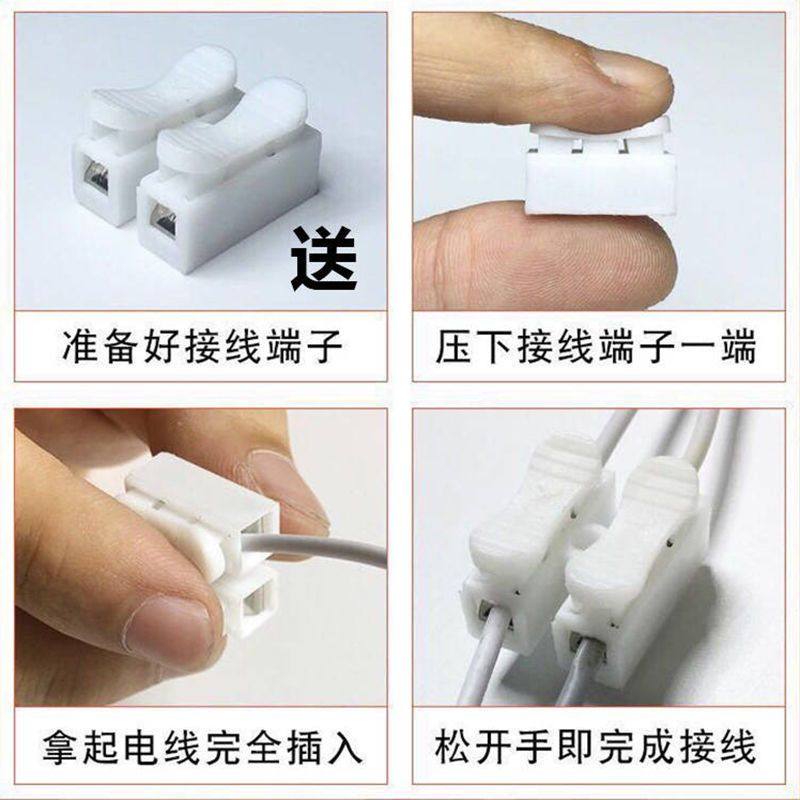 送

准备好接线端子

压下接线端子一端

拿起电线完全插入

松开手即完成接线