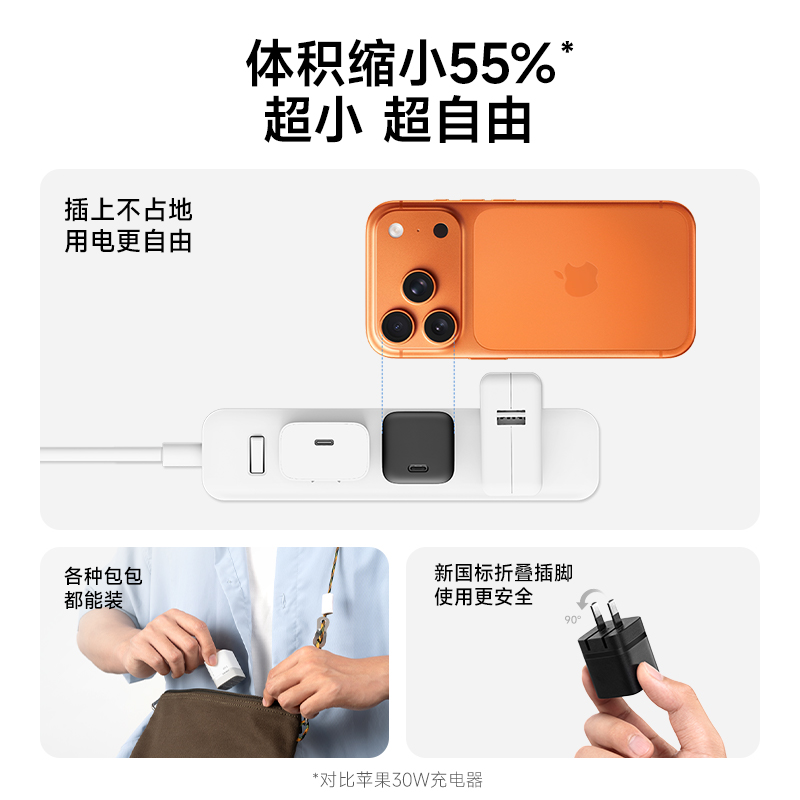 体积缩小55%*
超小 超自由

插上不占地
用电更自由

各种包包
都能装

新国标折叠插脚
使用更安全

90°

*对比苹果30W充电器