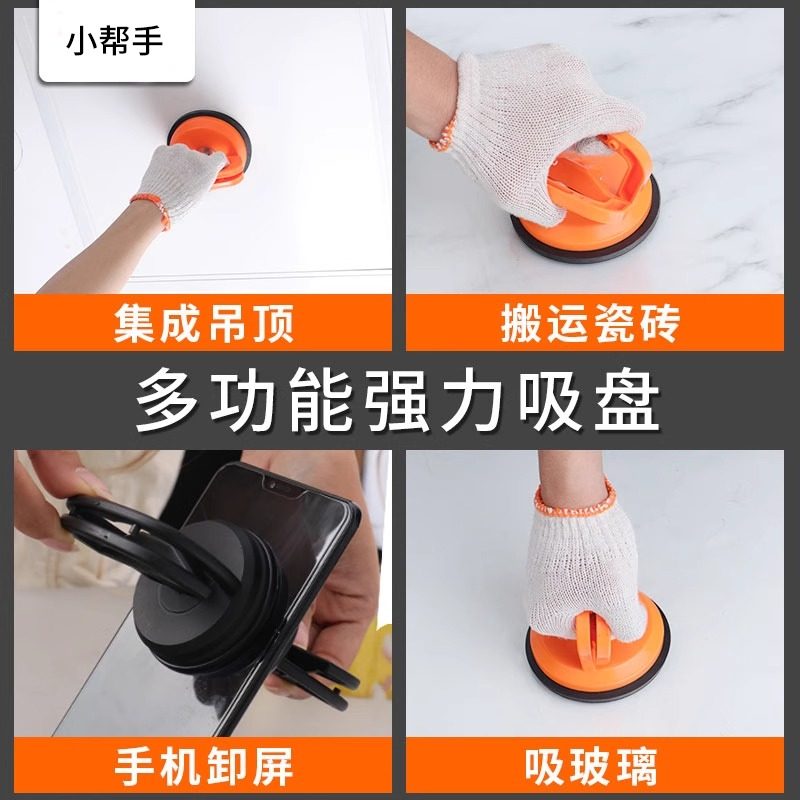 小帮手

集成吊顶

搬运瓷砖

多功能强力吸盘

手机卸屏

吸玻璃