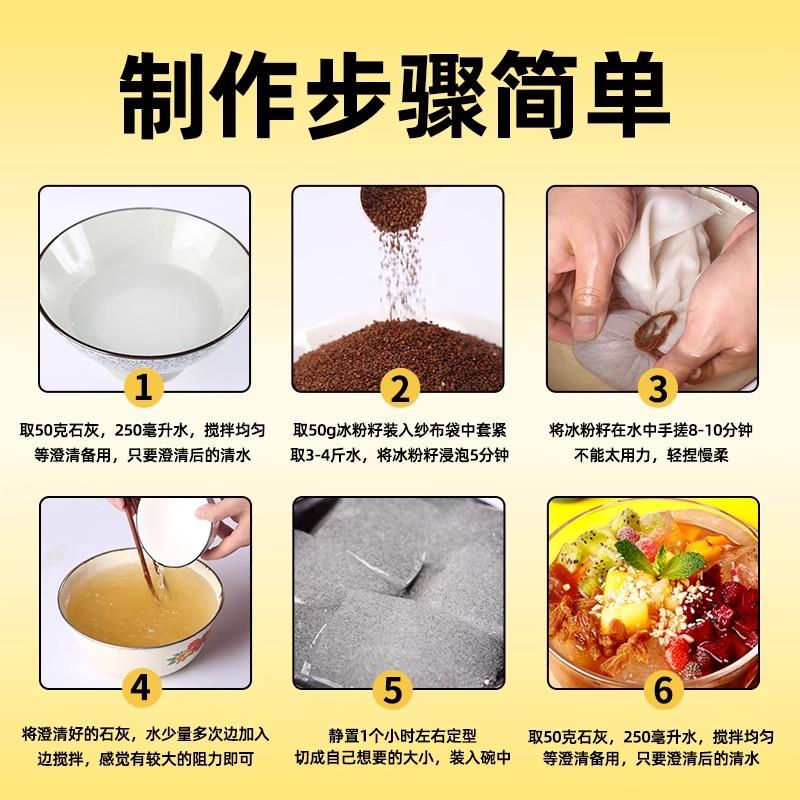 制作步骤简单

1
取50克石灰，250毫升水，搅拌均匀
等澄清备用，只要澄清后的清水

2
取50g冰粉籽装入纱布袋中套紧
取3-4斤水，将冰粉籽浸泡5分钟

3
将冰粉籽在水中手搓8-10分钟
不能太用力，轻捏慢柔

4
将澄清好的石灰，水少量多次边加入
边搅拌，感觉有较大的阻力即可

5
静置1个小时左右定型
切成自己想要的大小，装入碗中

6
取50克石灰，250毫升水，搅拌均匀
等澄清备用，只要澄清后的清水