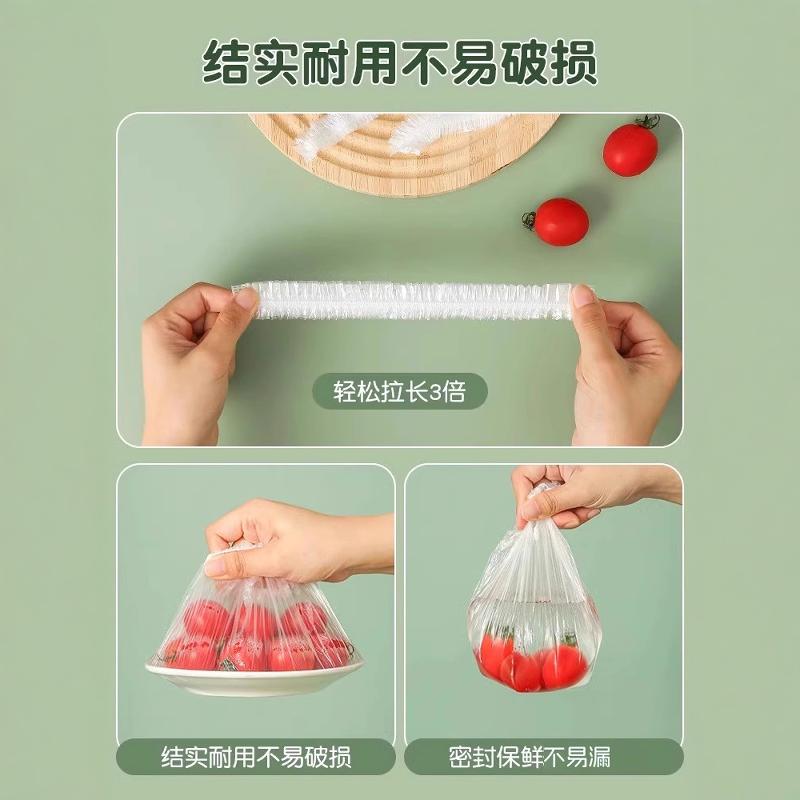 结实耐用不易破损

轻松拉长3倍

结实耐用不易破损

密封保鲜不易漏