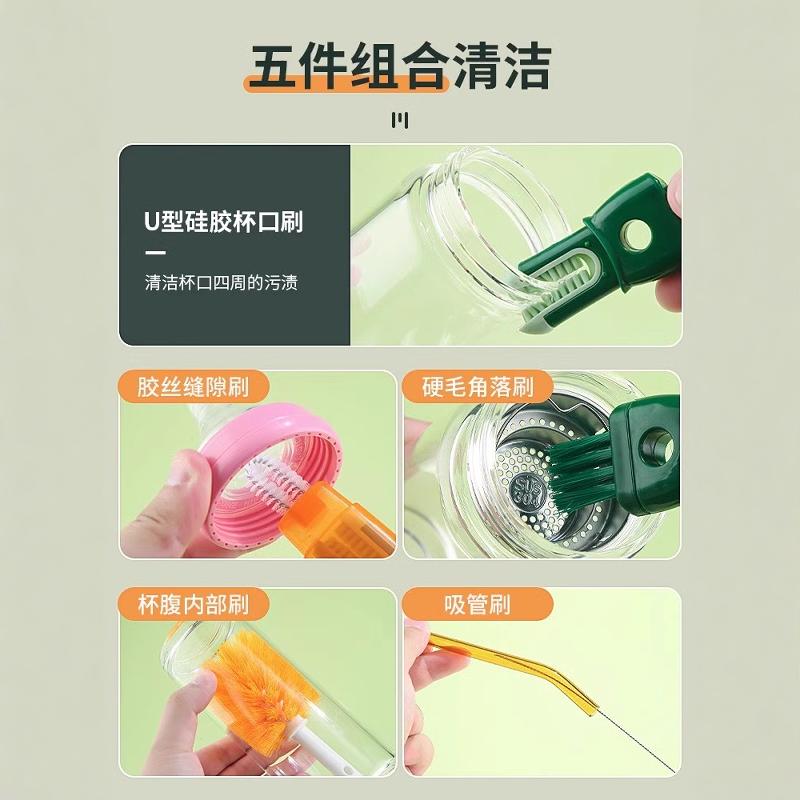 五件组合清洁

U型硅胶杯口刷

清洁杯口四周的污渍

胶丝缝隙刷

硬毛角落刷

SUS 304

杯腹内部刷

吸管刷