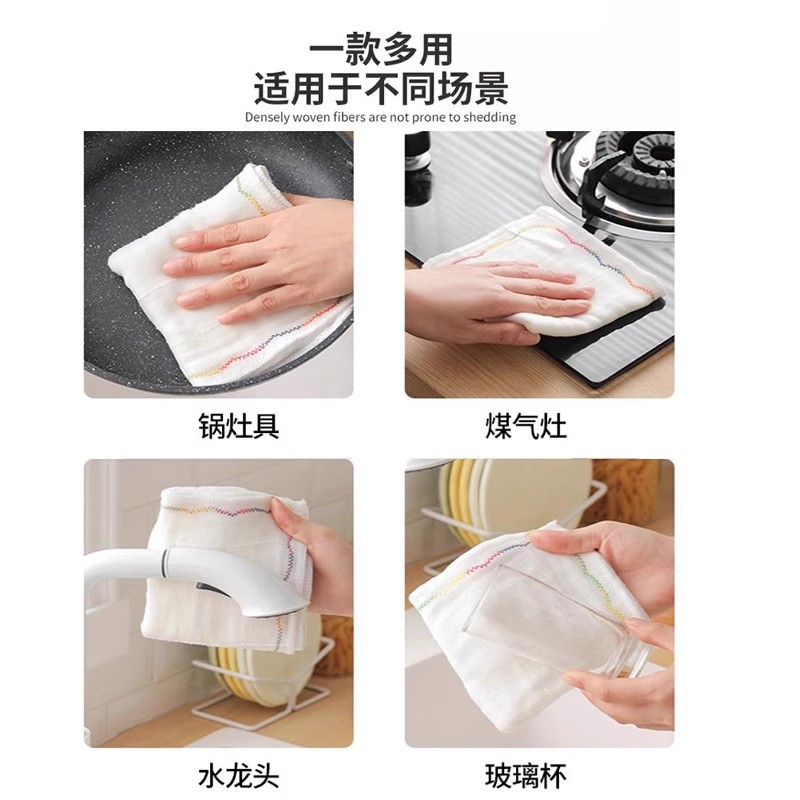 一款多用
适用于不同场景
Densely woven fibers are not prone to shedding

锅灶具

煤气灶

水龙头

玻璃杯