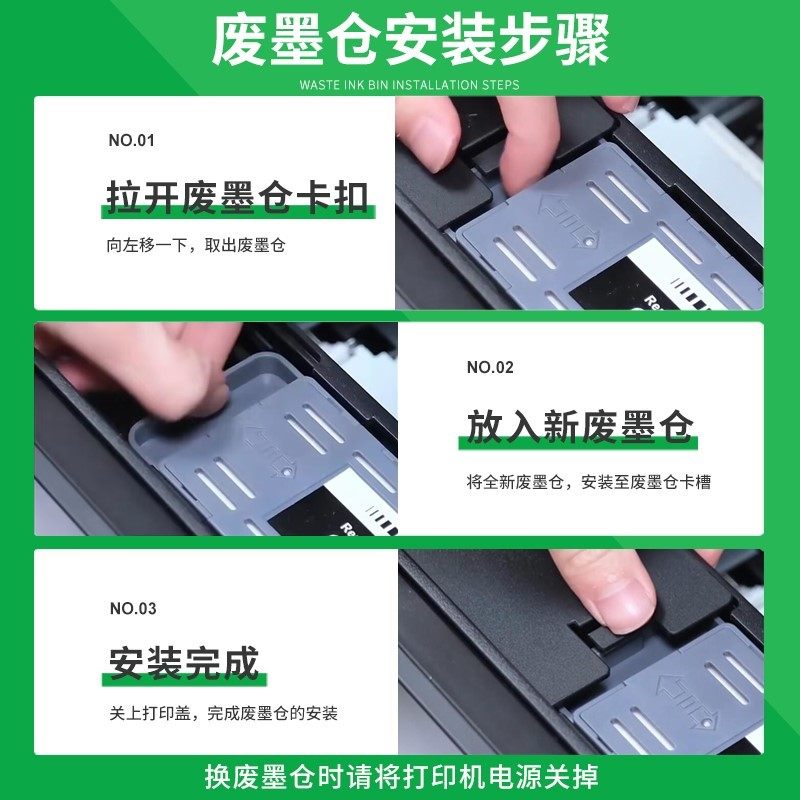 废墨仓安装步骤
WASTE INK BIN INSTALLATION STEPS

NO.01
拉开废墨仓卡扣
向左移一下，取出废墨仓

NO.02
放入新废墨仓
将全新废墨仓，安装至废墨仓卡槽

NO.03
安装完成
关上打印盖，完成废墨仓的安装

换废墨仓时请将打印机电源关掉