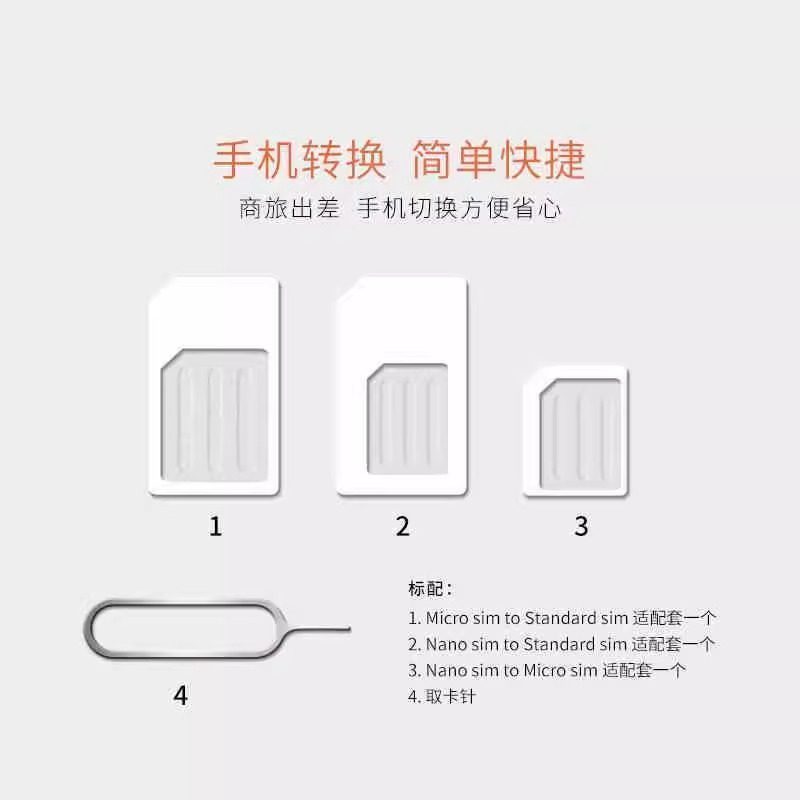 手机转换 简单快捷
商旅出差 手机切换方便省心

1

2

3

4

标配：
1. Micro sim to Standard sim 适配套一个
2. Nano sim to Standard sim 适配套一个
3. Nano sim to Micro sim 适配套一个
4. 取卡针