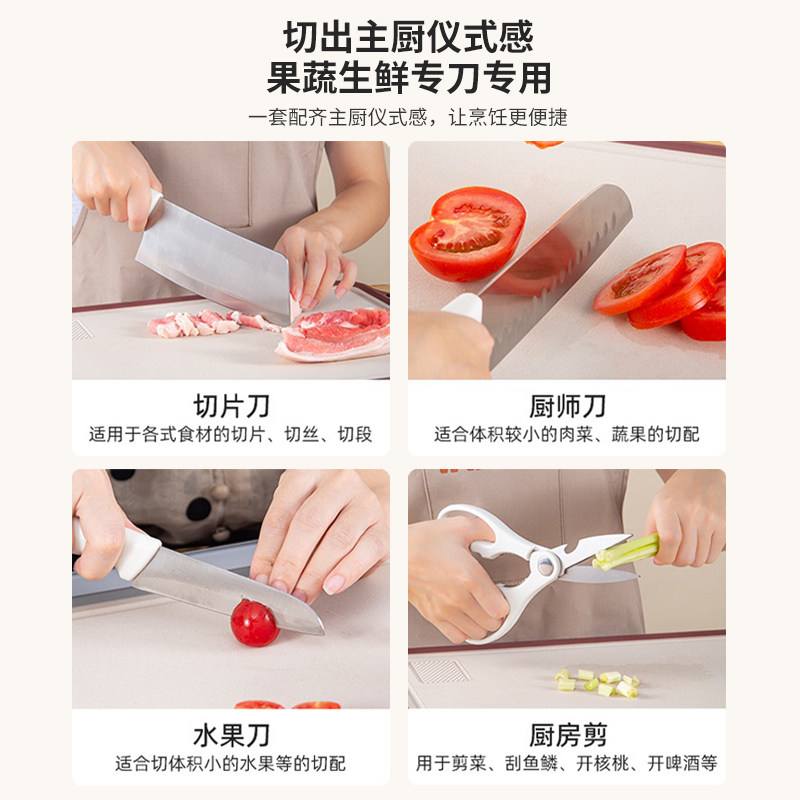 切出主厨仪式感
果蔬生鲜专刀专用

一套配齐主厨仪式感，让烹饪更便捷

切片刀
适用于各式食材的切片、切丝、切段

厨师刀
适合体积较小的肉菜、蔬果的切配

水果刀
适合切体积小的水果等的切配

厨房剪
用于剪菜、刮鱼鳞、开核桃、开啤酒等