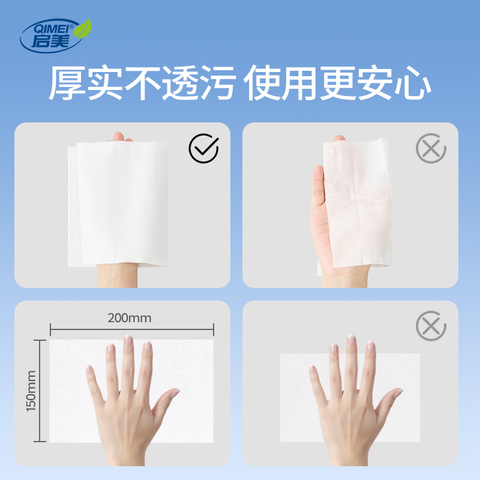 QIMEI®
启美

厚实不透污 使用更安心

200mm

150mm