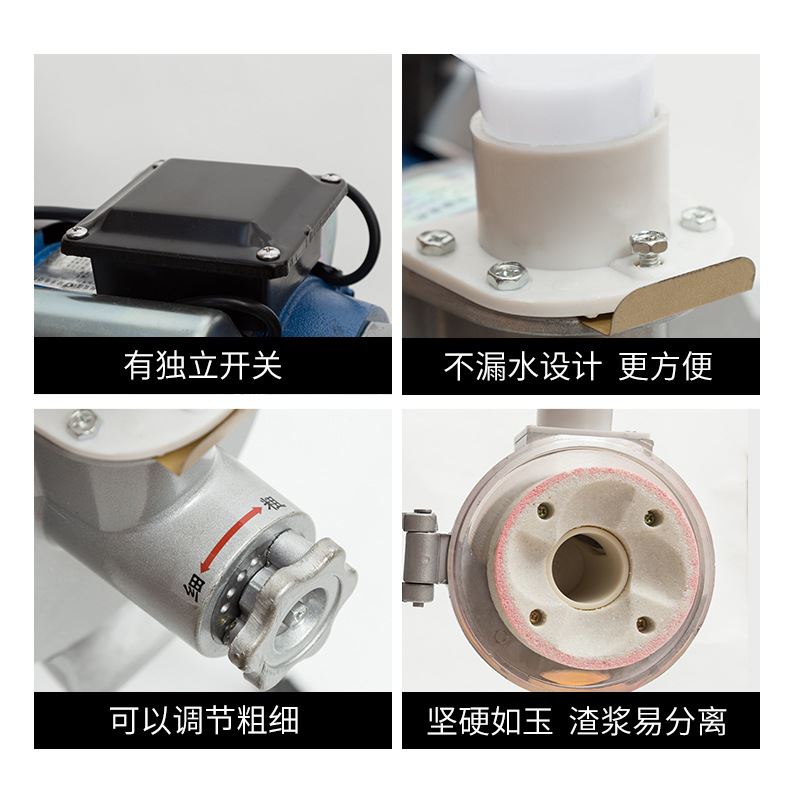 有独立开关

不漏水设计 更方便

粗

细

可以调节粗细

坚硬如玉 渣浆易分离