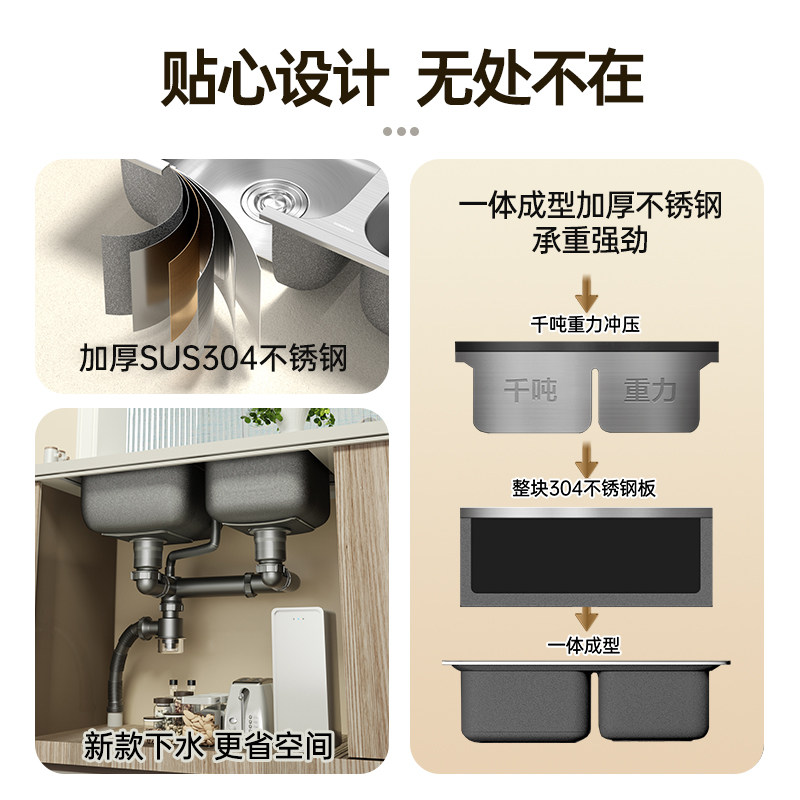 贴心设计 无处不在

加厚SUS304不锈钢

新款下水 更省空间

一体成型加厚不锈钢
承重强劲

千吨重力冲压

千吨 重力

整块304不锈钢板

一体成型