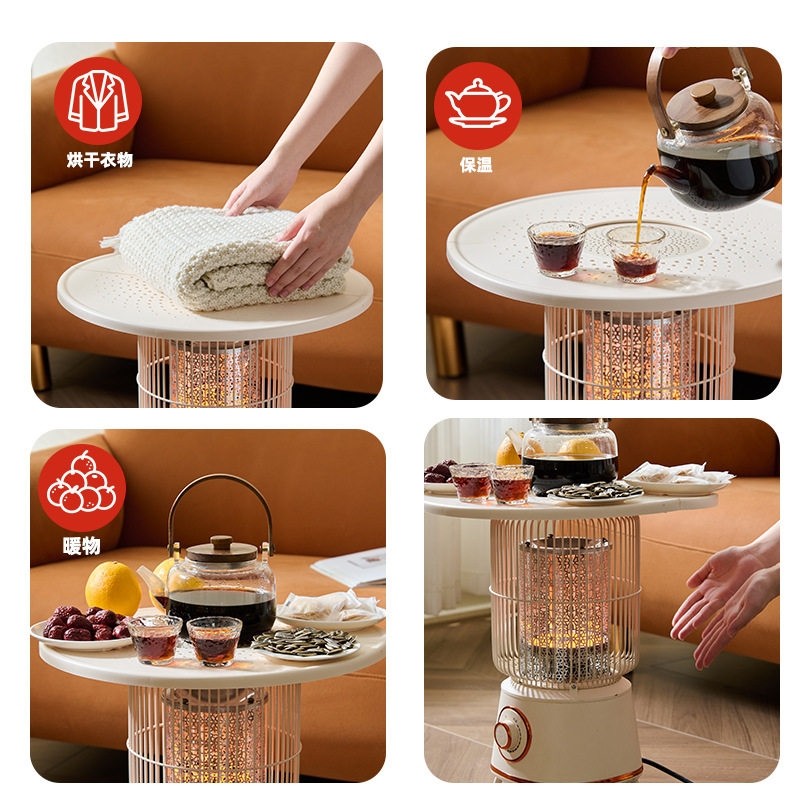 烘干衣物

保温

暖物