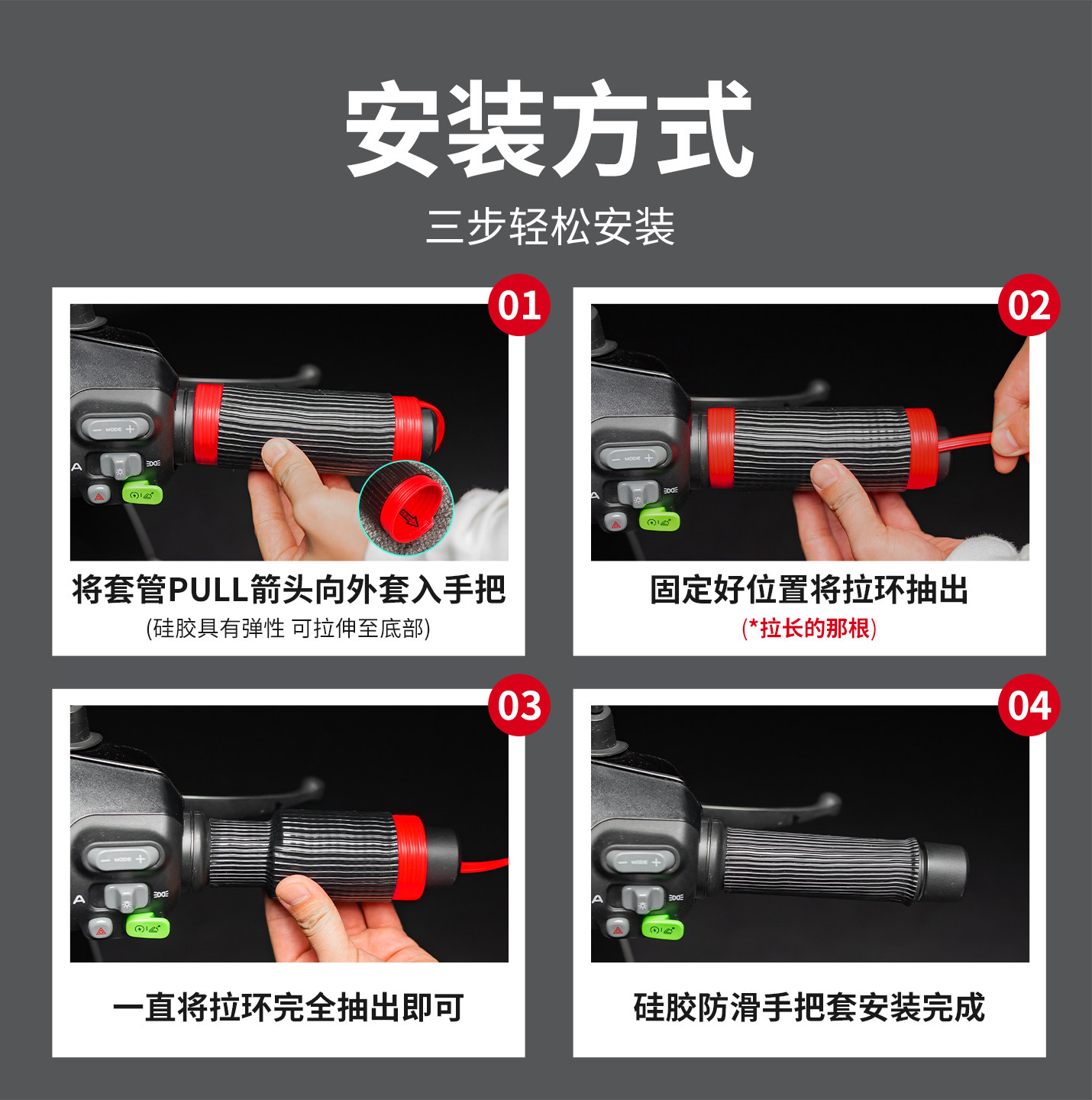 安装方式

三步轻松安装

01

将套管PULL箭头向外套入手把

(硅胶具有弹性 可拉伸至底部)

02

固定好位置将拉环抽出

(*拉长的那根)

03

一直将拉环完全抽出即可

04

硅胶防滑手把套安装完成