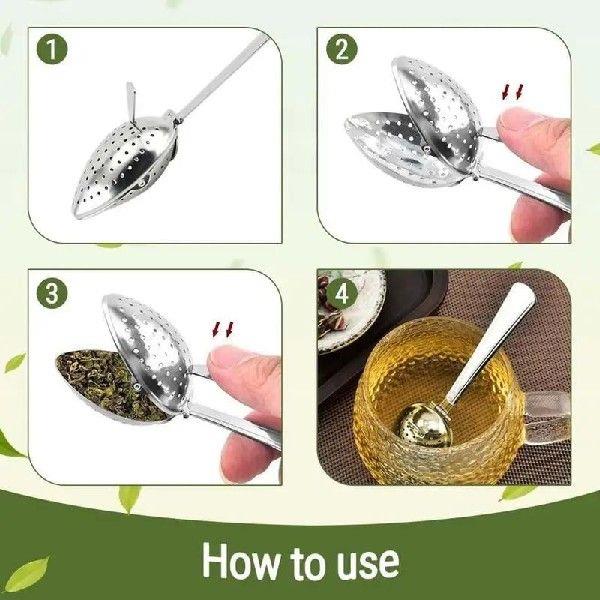 1

2

3

4

How to use