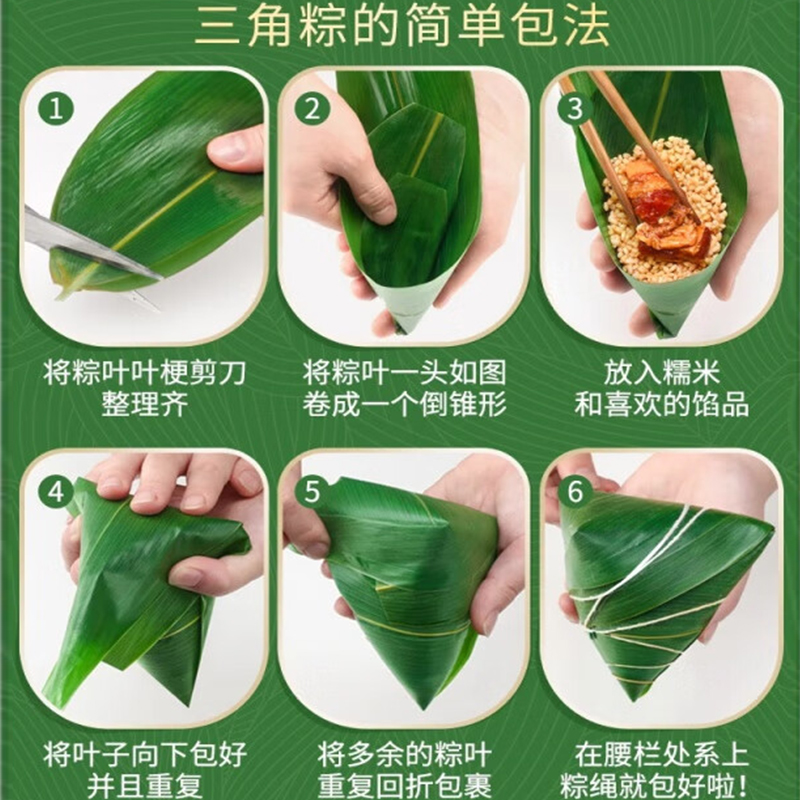 三角粽的简单包法

1
将粽叶叶梗剪刀整理齐

2
将粽叶一头如图卷成一个倒锥形

3
放入糯米和喜欢的馅品

4
将叶子向下包好并且重复

5
将多余的粽叶重复回折包裹

6
在腰栏处系上粽绳就包好啦！