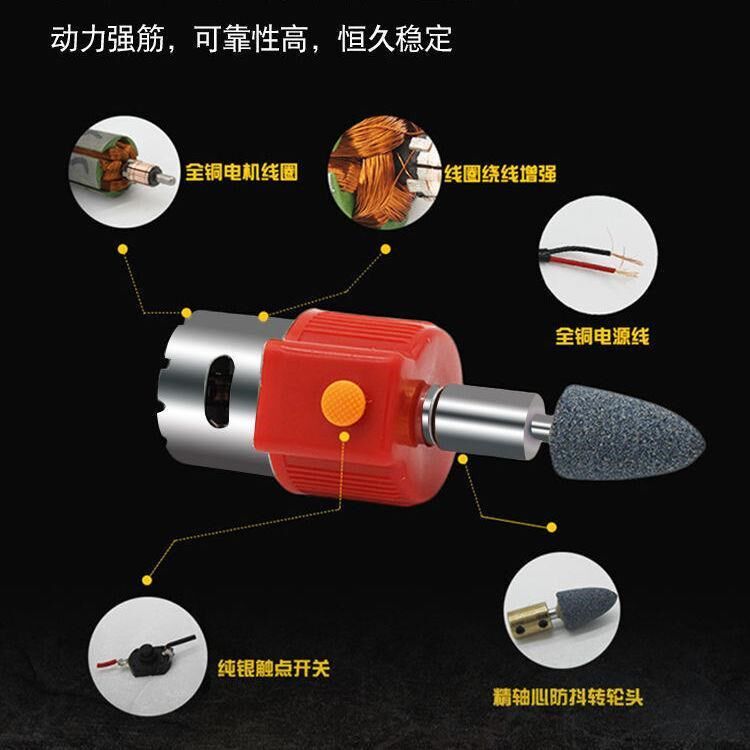 动力强筋，可靠性高，恒久稳定

全铜电机线圈

线圈绕线增强

全铜电源线

纯银触点开关

精轴心防抖转轮头