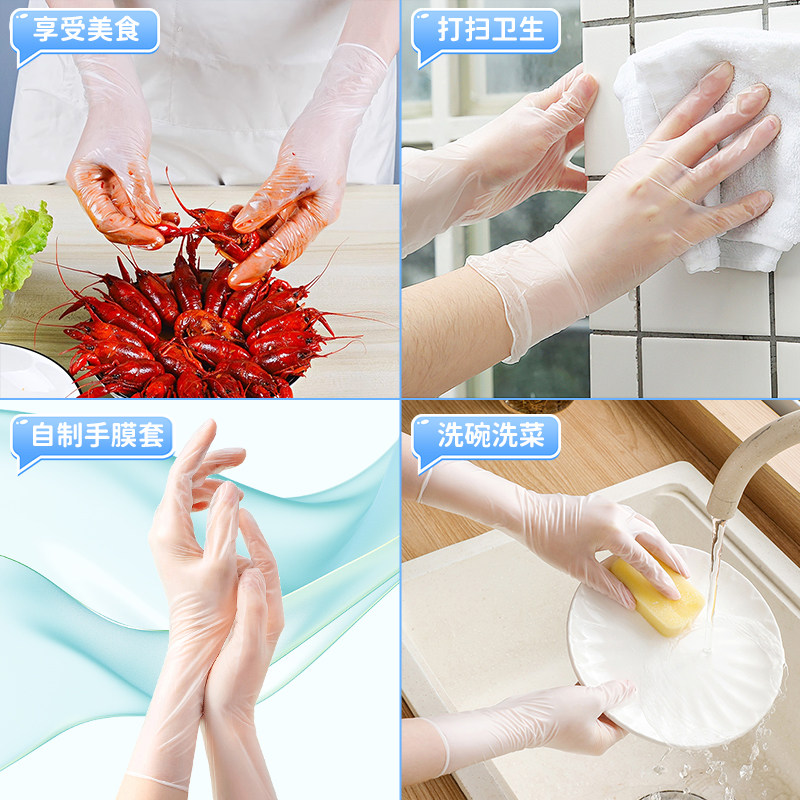 享受美食

打扫卫生

自制手膜套

洗碗洗菜