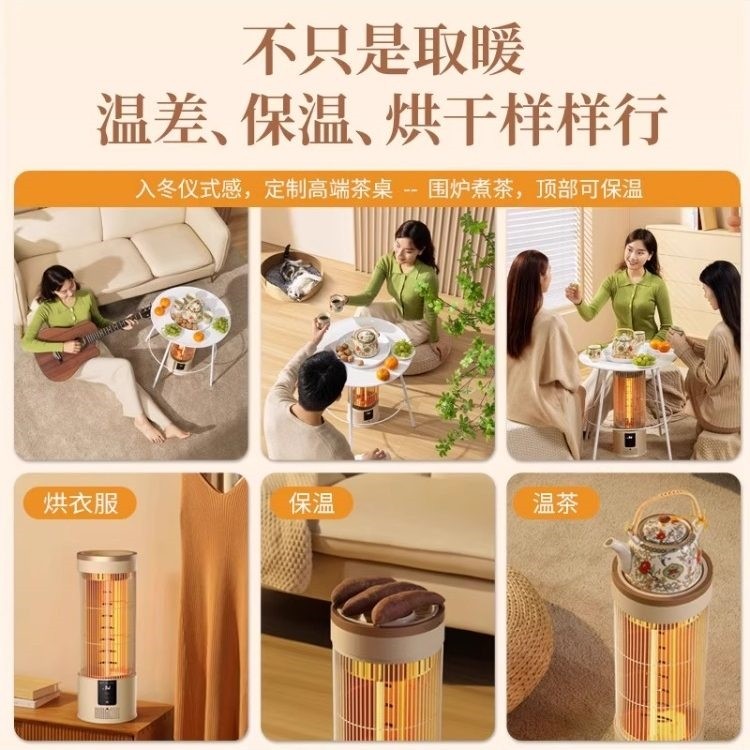 不只是取暖
温差、保温、烘干样样行

入冬仪式感，定制高端茶桌 -- 围炉煮茶，顶部可保温

烘衣服

保温

温茶