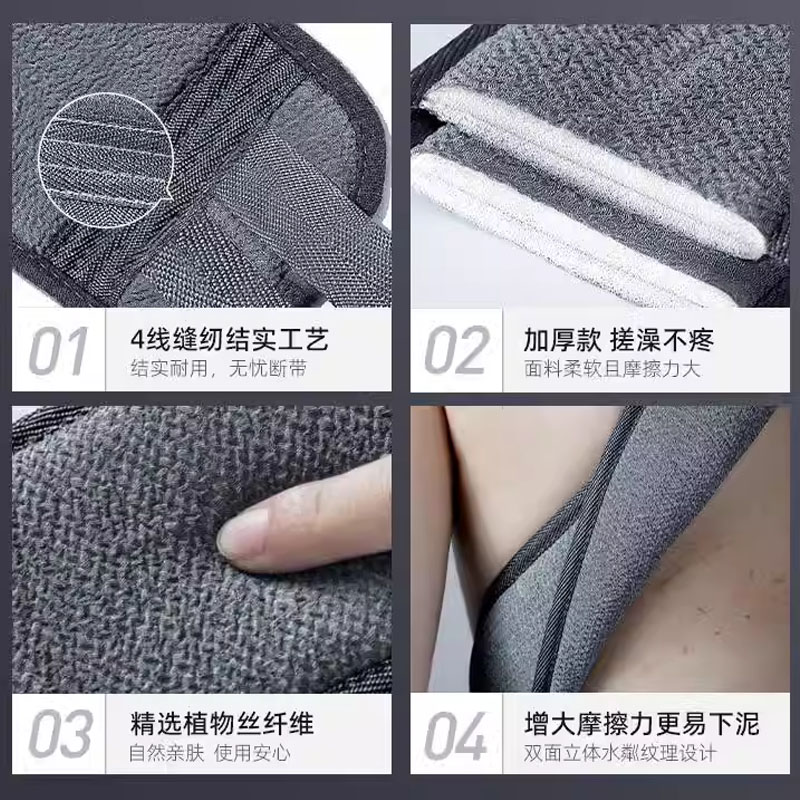 01
4线缝纫结实工艺
结实耐用，无忧断带

02
加厚款 搓澡不疼
面料柔软且摩擦力大

03
精选植物丝纤维
自然亲肤 使用安心

04
增大摩擦力更易下泥
双面立体水粼纹理设计