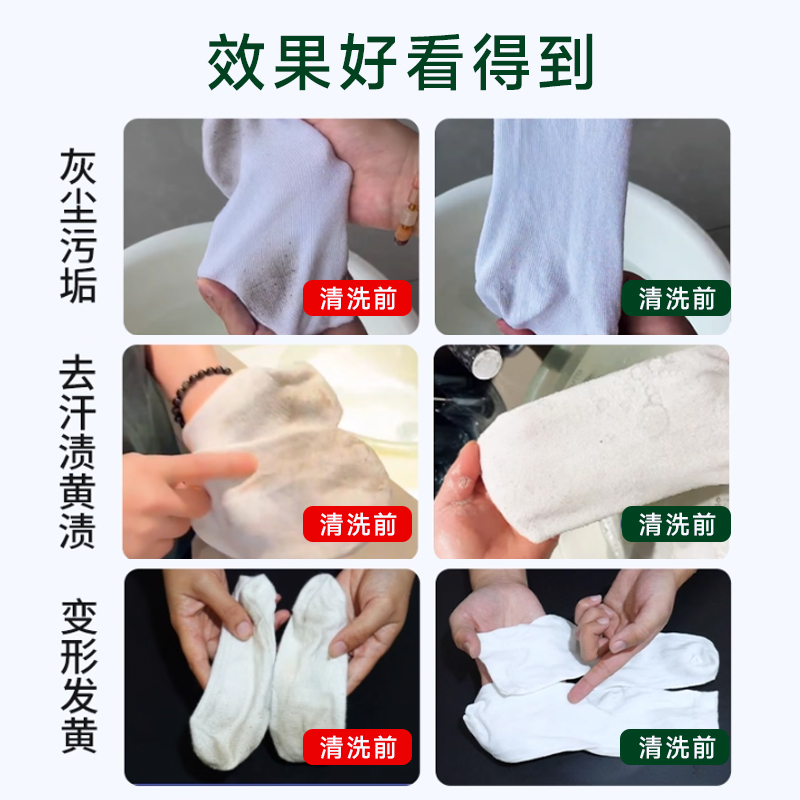 效果好看得到

灰尘污垢

清洗前

清洗前

去汗渍黄渍

清洗前

清洗前

变形发黄

清洗前

清洗前