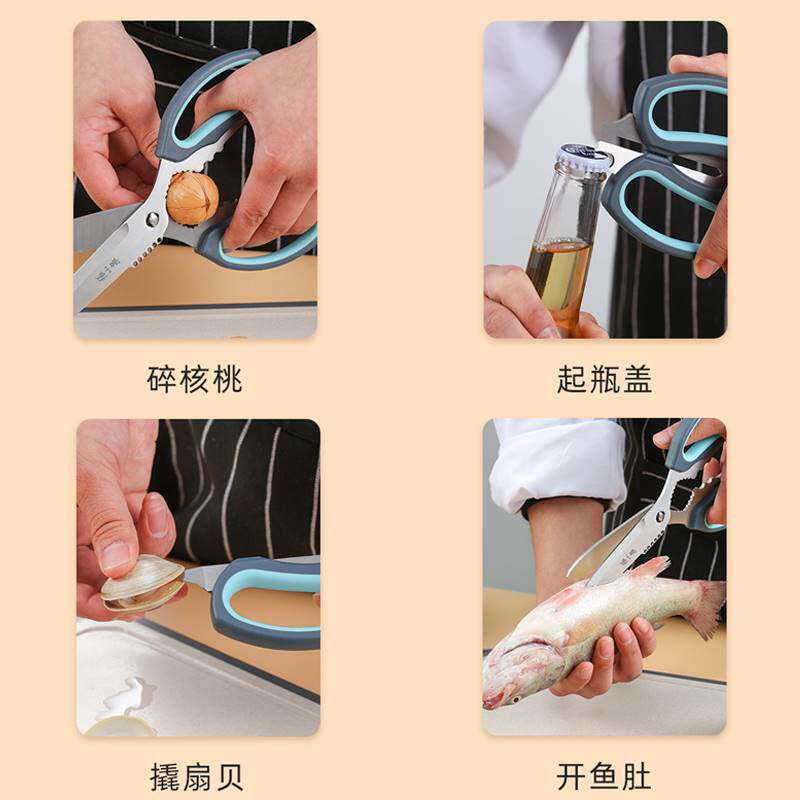 碎核桃

起瓶盖

撬扇贝

开鱼肚