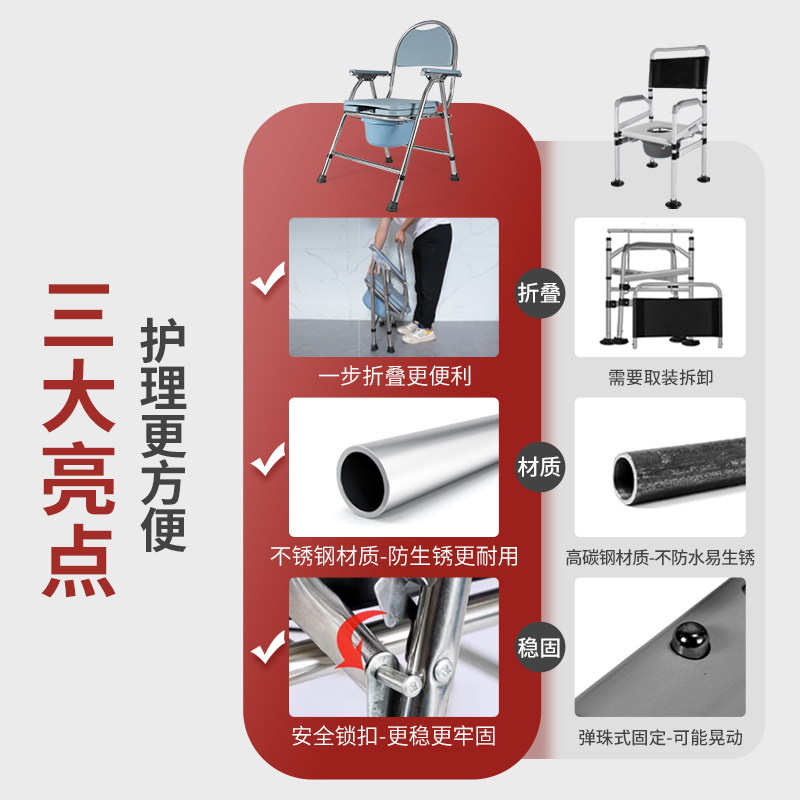 三大亮点

护理更方便

一步折叠更便利

折叠

需要取装拆卸

不锈钢材质-防生锈更耐用

材质

高碳钢材质-不防水易生锈

安全锁扣-更稳更牢固

稳固

弹珠式固定-可能晃动