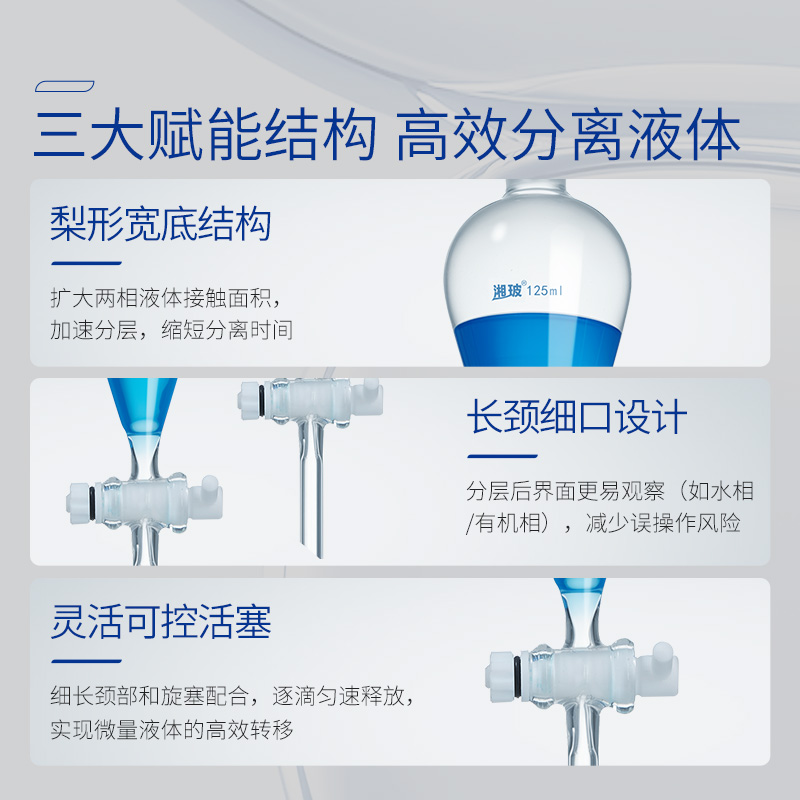 三大赋能结构 高效分离液体

梨形宽底结构

扩大两相液体接触面积，加速分层，缩短分离时间

湘玻® 125ml

长颈细口设计

分层后界面更易观察（如水相/有机相），减少误操作风险

灵活可控活塞

细长颈部和旋塞配合，逐滴匀速释放，实现微量液体的高效转移