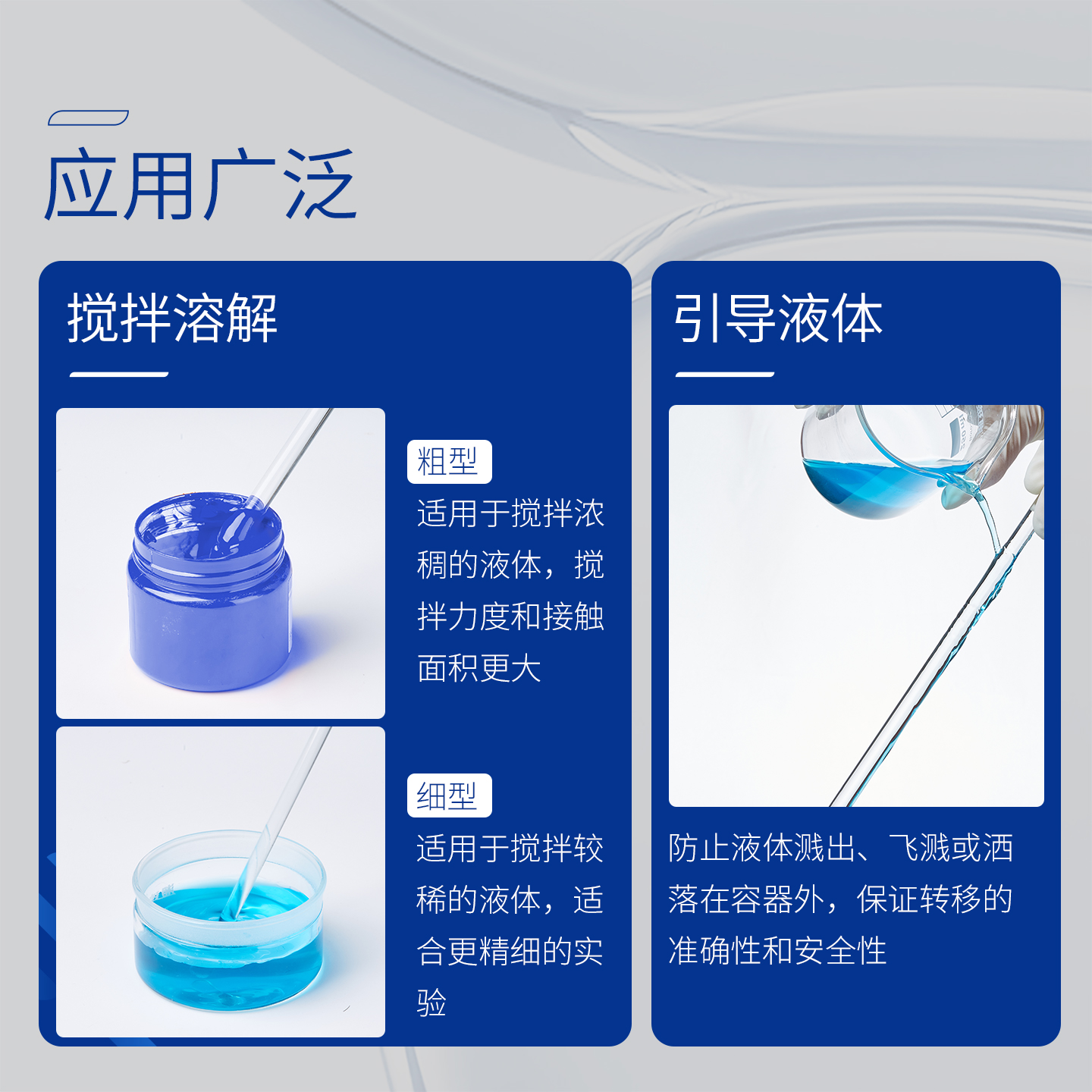 应用广泛

搅拌溶解

粗型

适用于搅拌浓稠的液体，搅拌力度和接触面积更大

细型

适用于搅拌较稀的液体，适合更精细的实验

引导液体

防止液体溅出、飞溅或洒落在容器外，保证转移的准确性和安全性