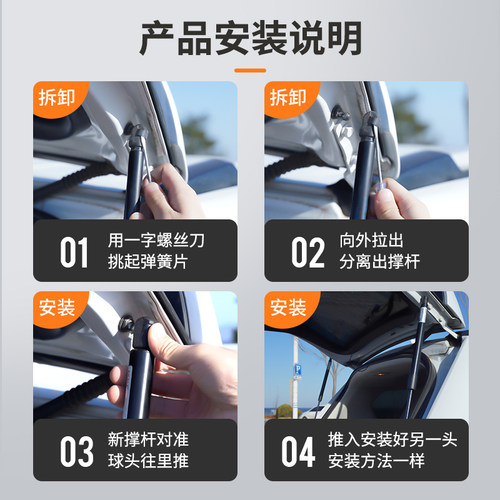 产品安装说明

拆卸

01 用一字螺丝刀
挑起弹簧片

拆卸

02 向外拉出
分离出撑杆

安装

03 新撑杆对准
球头往里推

安装

P

04 推入安装好另一头
安装方法一样