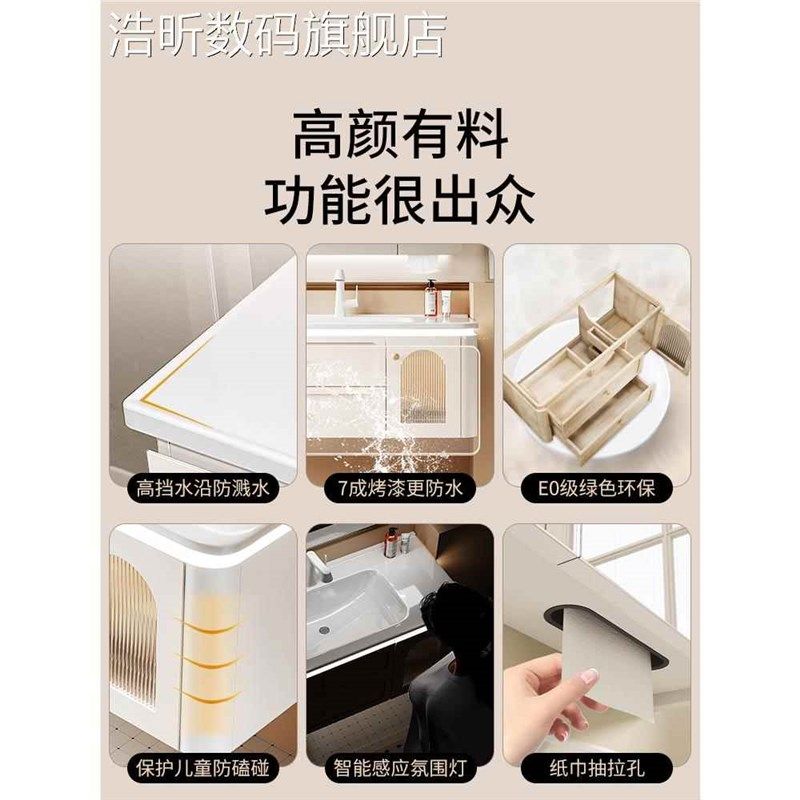 浩昕数码旗舰店

高颜有料
功能很出众

高挡水沿防溅水

7成烤漆更防水

E0级绿色环保

保护儿童防磕碰

智能感应氛围灯

纸巾抽拉孔