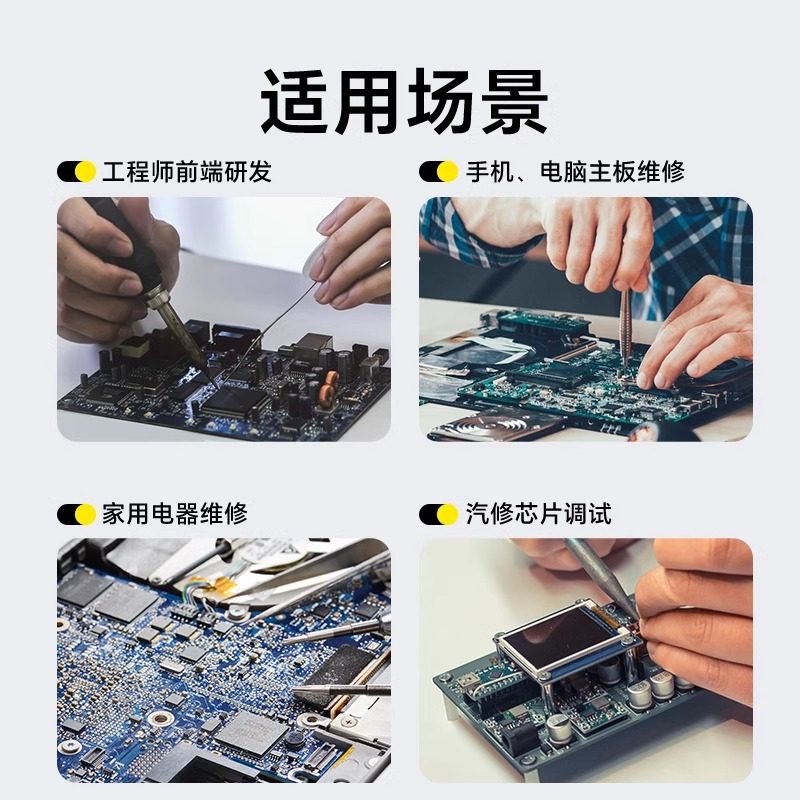 适用场景

工程师前端研发

手机、电脑主板维修

家用电器维修

汽修芯片调试