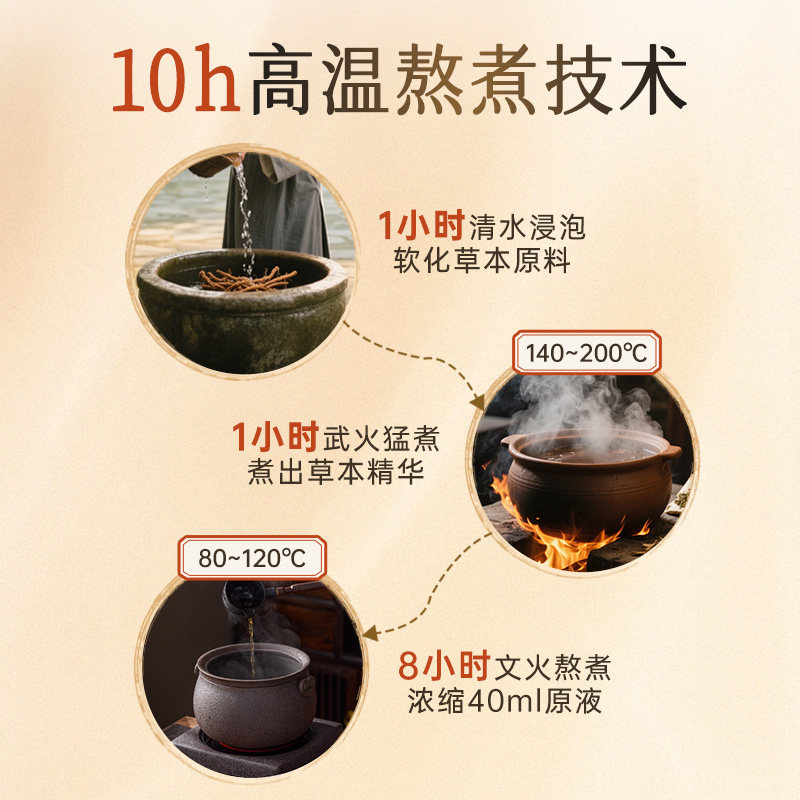 10h高温熬煮技术

1小时清水浸泡
软化草本原料

140~200℃

1小时武火猛煮
煮出草本精华

80~120℃

8小时文火熬煮
浓缩40ml原液