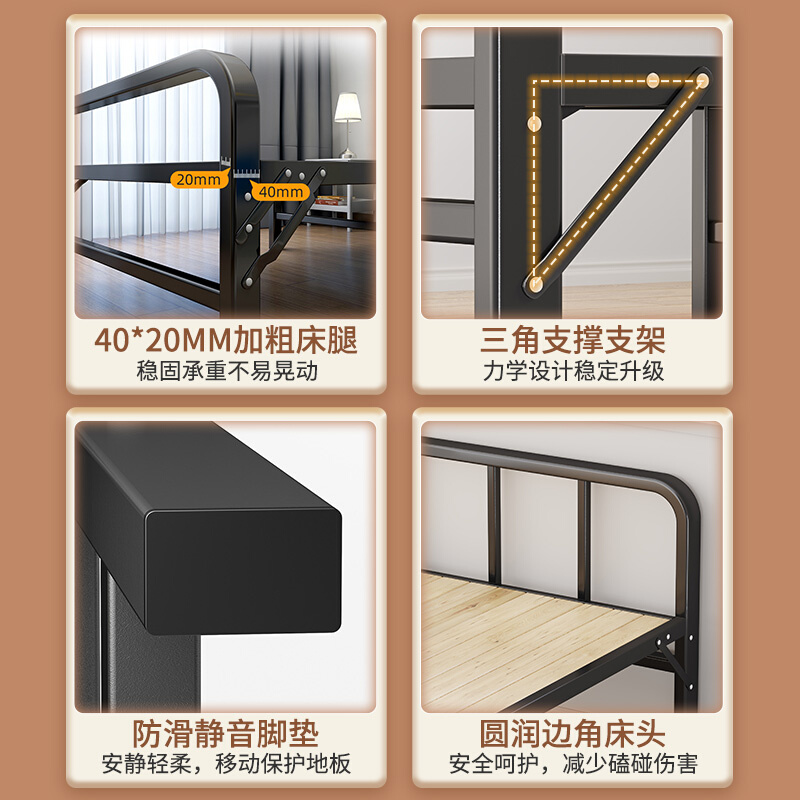 20mm
40mm
40*20MM加粗床腿
稳固承重不易晃动

三角支撑支架
力学设计稳定升级

防滑静音脚垫
安静轻柔，移动保护地板

圆润边角床头
安全呵护，减少磕碰伤害