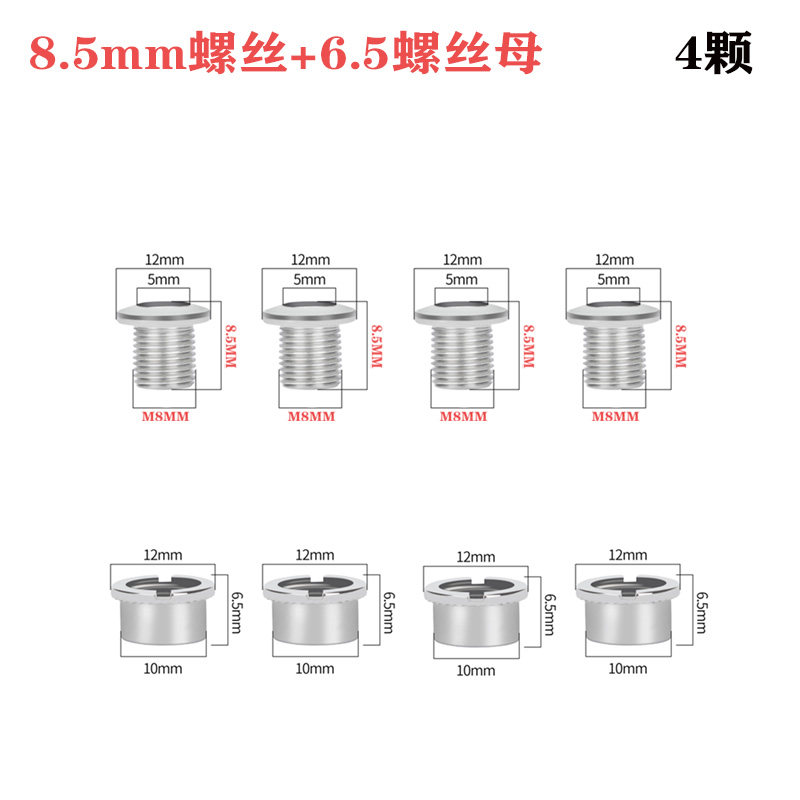 8.5mm螺丝+6.5螺丝母

4颗

12mm
5mm
8.5MM
M8MM

12mm
5mm
8.5MM
M8MM

12mm
5mm
8.5MM
M8MM

12mm
5mm
8.5MM
M8MM

12mm
6.5mm
10mm

12mm
6.5mm
10mm

12mm
6.5mm
10mm

12mm
6.5mm
10mm