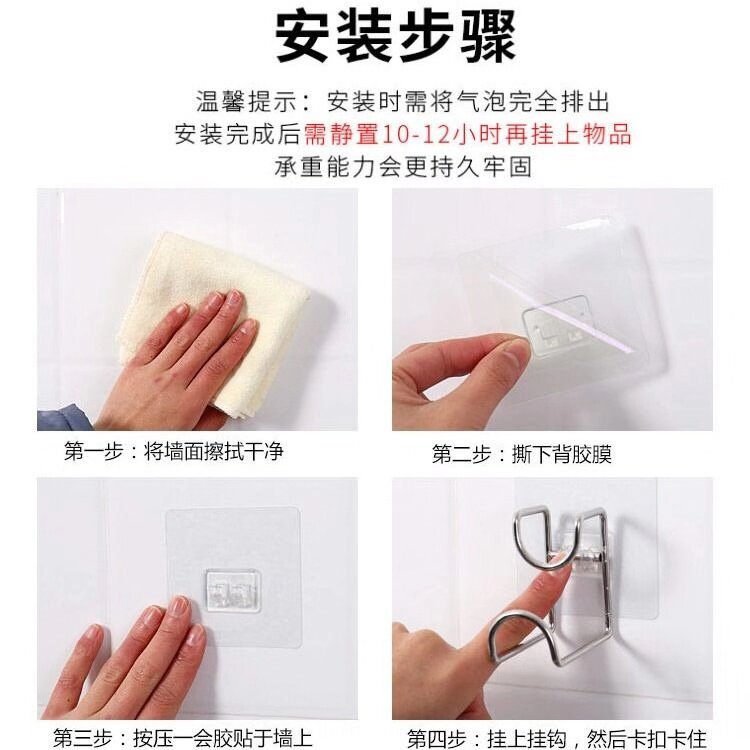 安装步骤

温馨提示：安装时需将气泡完全排出
安装完成后需静置10-12小时再挂上物品
承重能力会更持久牢固

第一步：将墙面擦拭干净

第二步：撕下背胶膜

第三步：按压一会胶贴于墙上

第四步：挂上挂钩，然后卡扣卡住