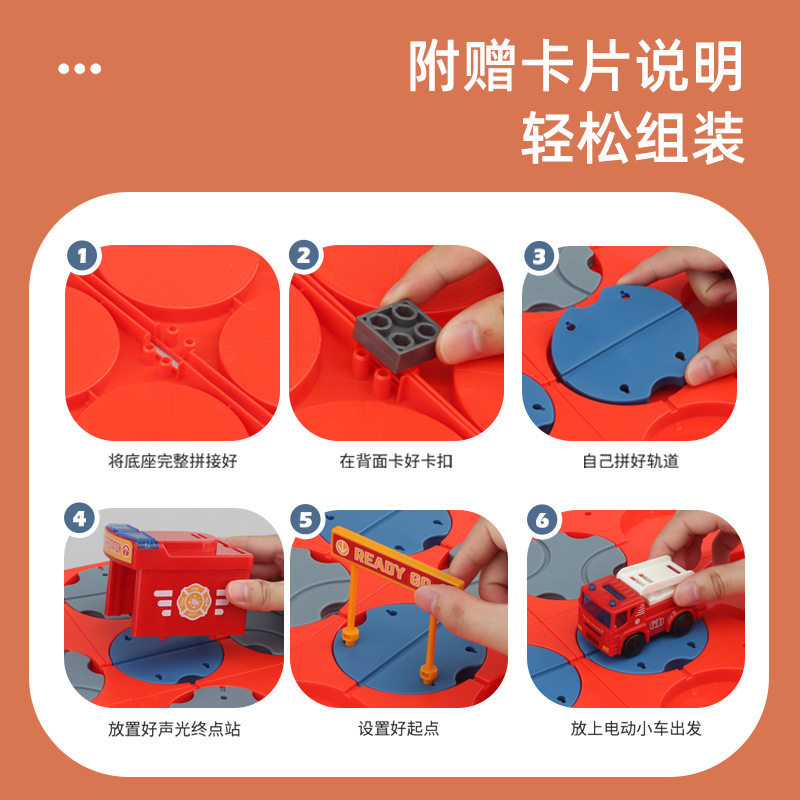 附赠卡片说明
轻松组装

1
将底座完整拼接好

2
在背面卡好卡扣

3
自己拼好轨道

4
放置好声光终点站

5
READY GO
设置好起点

6
放上电动小车出发