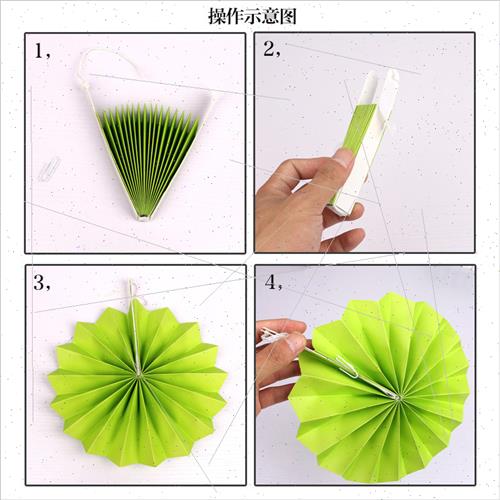 操作示意图

1,

2,

3,

4,