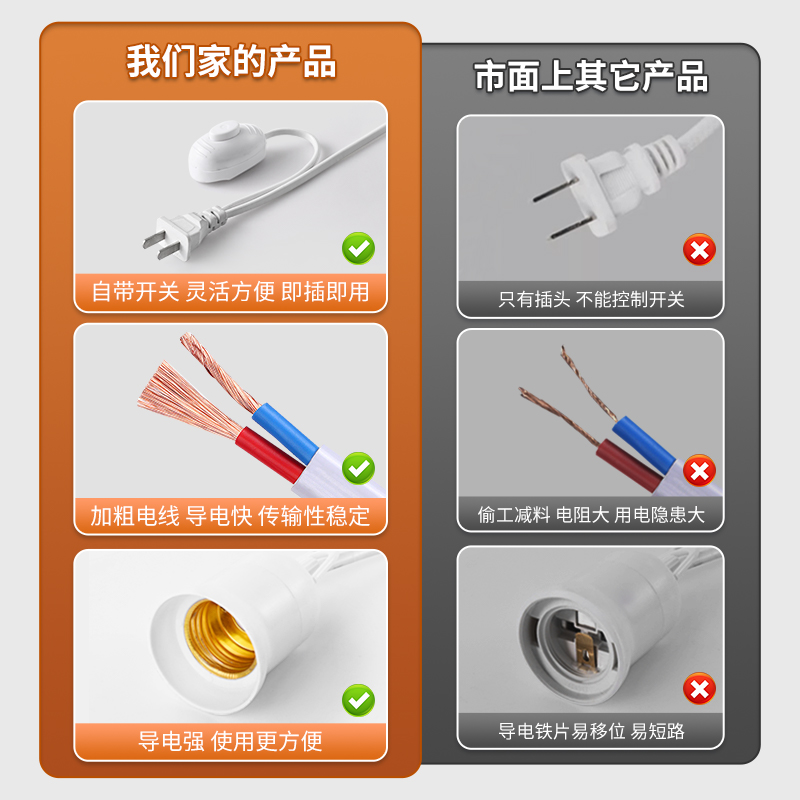 我们家的产品

自带开关 灵活方便 即插即用

加粗电线 导电快 传输性稳定

导电强 使用更方便

市面上其它产品

只有插头 不能控制开关

偷工减料 电阻大 用电隐患大

导电铁片易移位 易短路