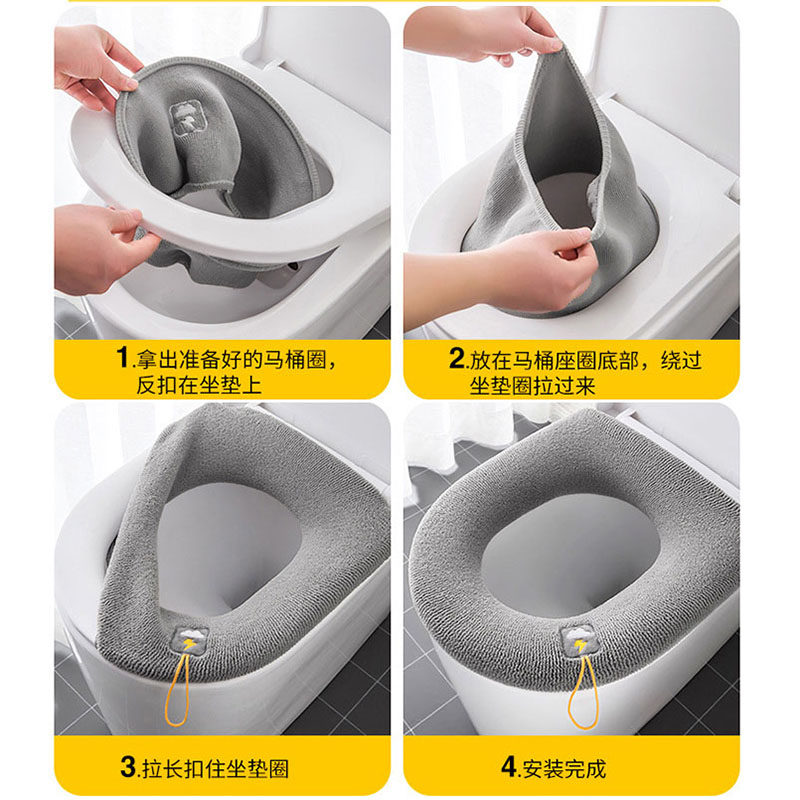 1.拿出准备好的马桶圈，反扣在坐垫上

2.放在马桶座圈底部，绕过坐垫圈拉过来

3.拉长扣住坐垫圈

4.安装完成