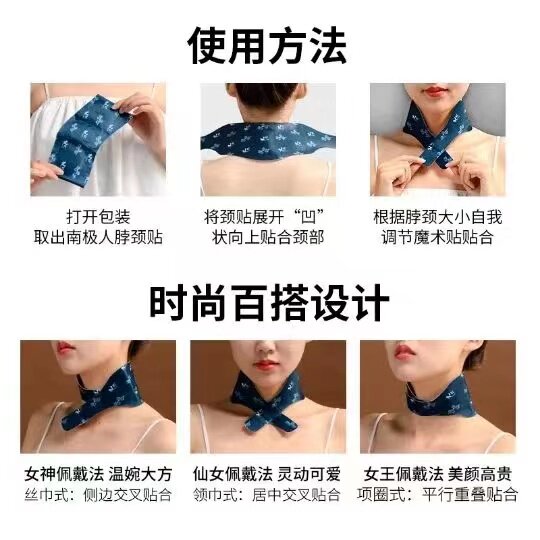 使用方法

打开包装
取出南极人脖颈贴

将颈贴展开“凹”
状向上贴合颈部

根据脖颈大小自我
调节魔术贴贴合

时尚百搭设计

女神佩戴法 温婉大方
丝巾式：侧边交叉贴合

仙女佩戴法 灵动可爱
领巾式：居中交叉贴合

女王佩戴法 美颜高贵
项圈式：平行重叠贴合