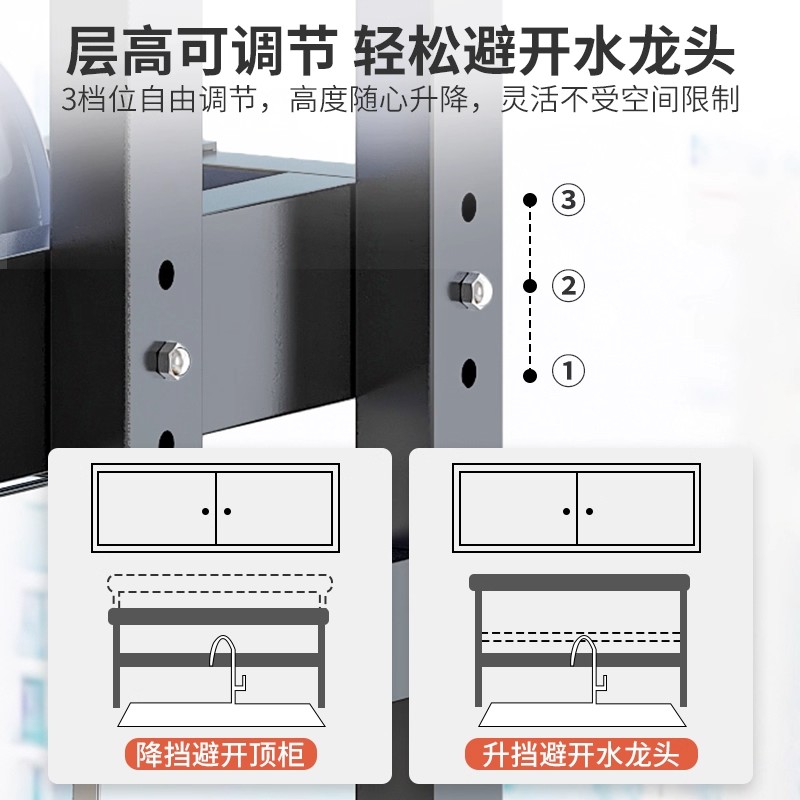 层高可调节 轻松避开水龙头
3档位自由调节，高度随心升降，灵活不受空间限制

③
②
①

降挡避开顶柜

升挡避开水龙头