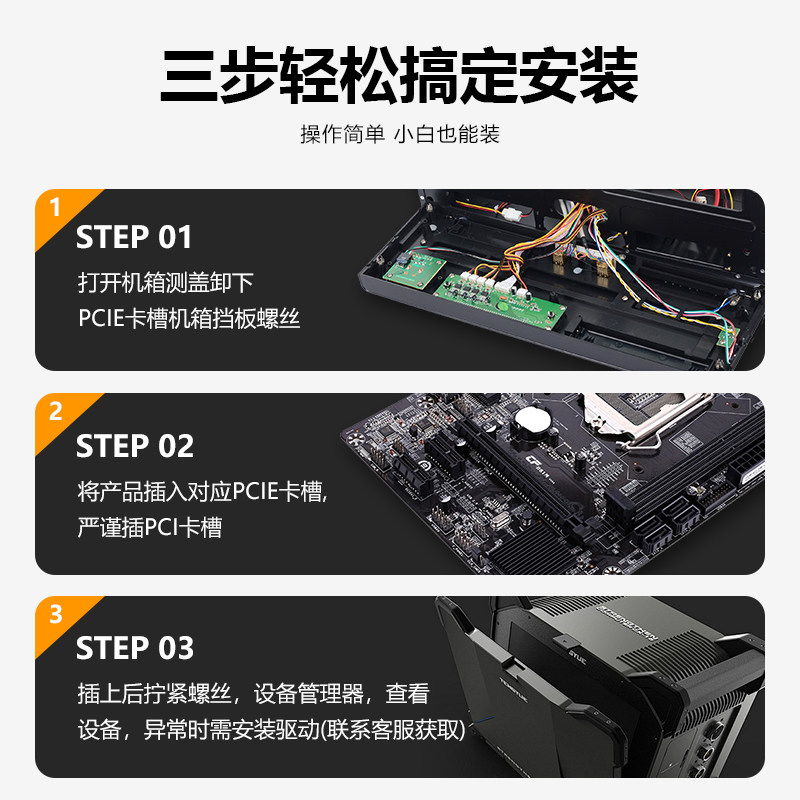 三步轻松搞定安装

操作简单 小白也能装

1

STEP 01

打开机箱测盖卸下
PCIE卡槽机箱挡板螺丝

2

STEP 02

将产品插入对应PCIE卡槽,
严谨插PCI卡槽

3

STEP 03

插上后拧紧螺丝，设备管理器，查看
设备，异常时需安装驱动(联系客服获取)