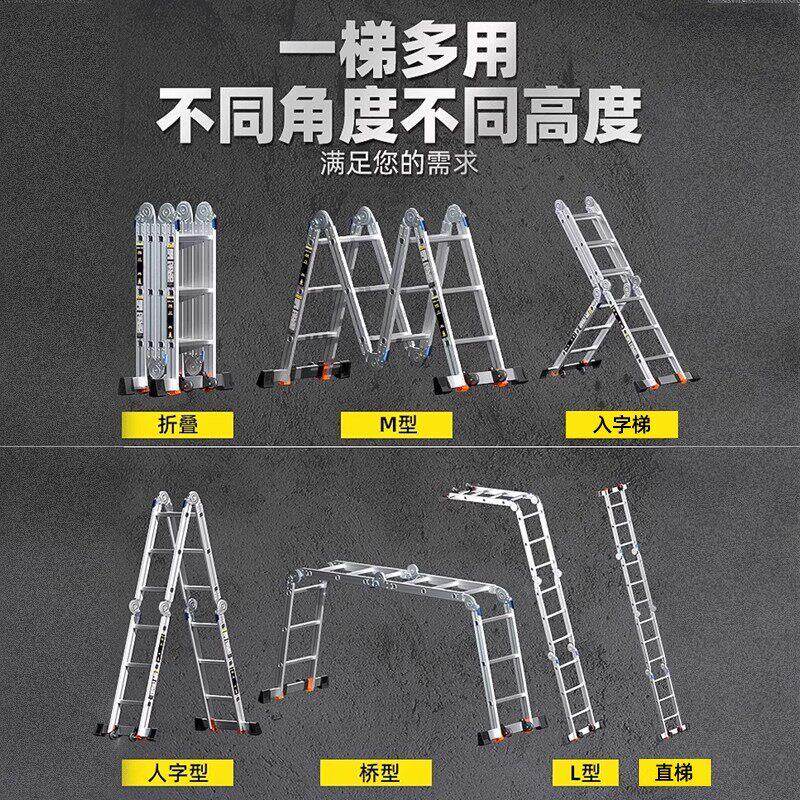 一梯多用
不同角度不同高度
满足您的需求

折叠

M型

入字梯

人字型

桥型

L型

直梯