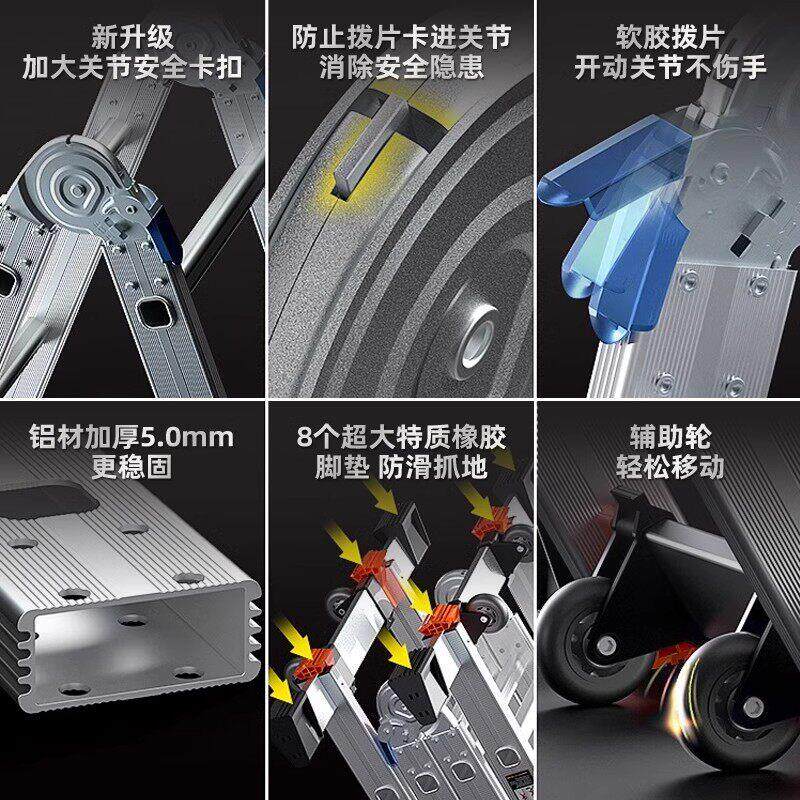 新升级
加大关节安全卡扣

防止拨片卡进关节
消除安全隐患

软胶拨片
开动关节不伤手

铝材加厚5.0mm
更稳固

8个超大特质橡胶
脚垫 防滑抓地

辅助轮
轻松移动