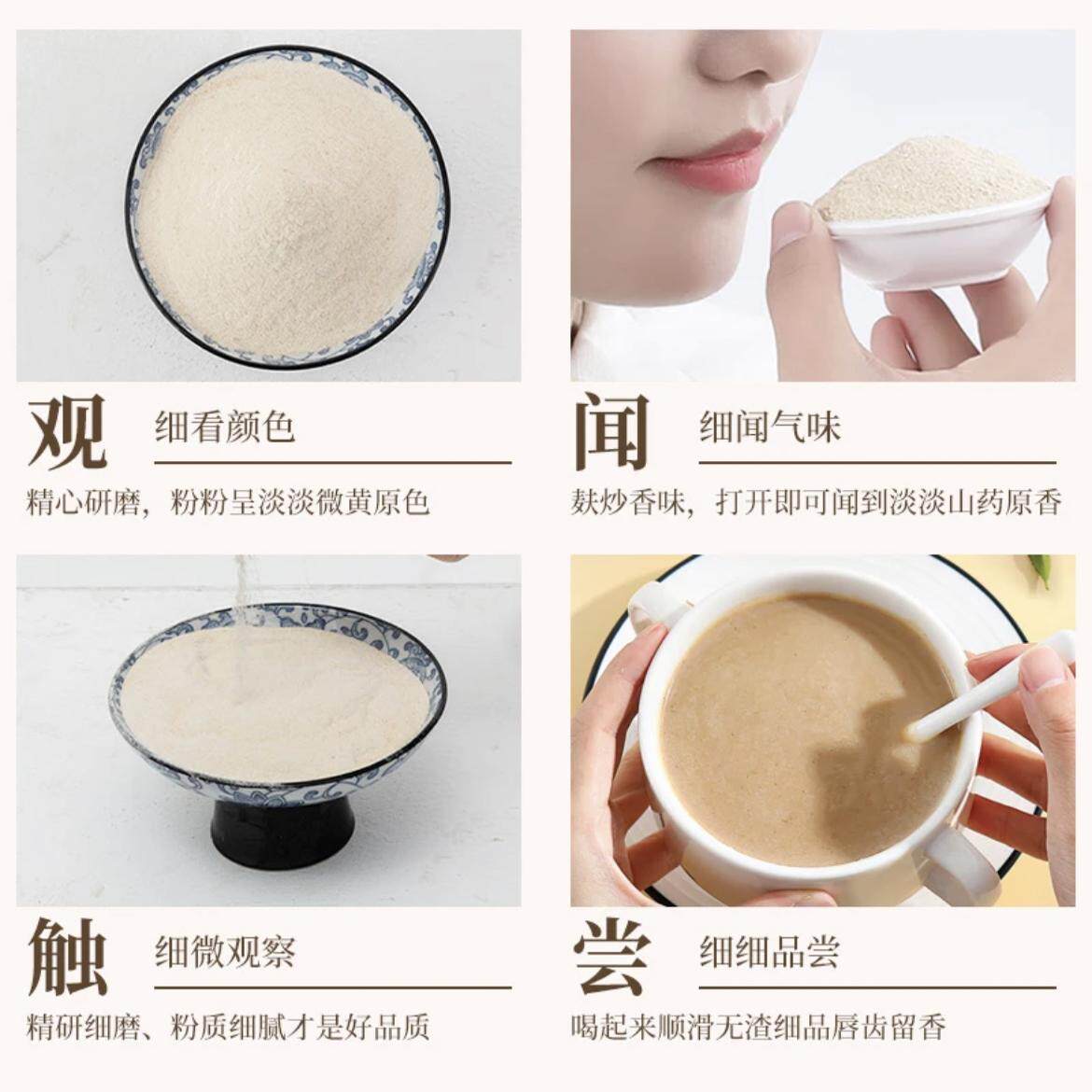 观 细看颜色

精心研磨，粉粉呈淡淡微黄原色

闻 细闻气味

麸炒香味，打开即可闻到淡淡山药原香

触 细微观察

精研细磨、粉质细腻才是好品质

尝 细细品尝

喝起来顺滑无渣细品唇齿留香